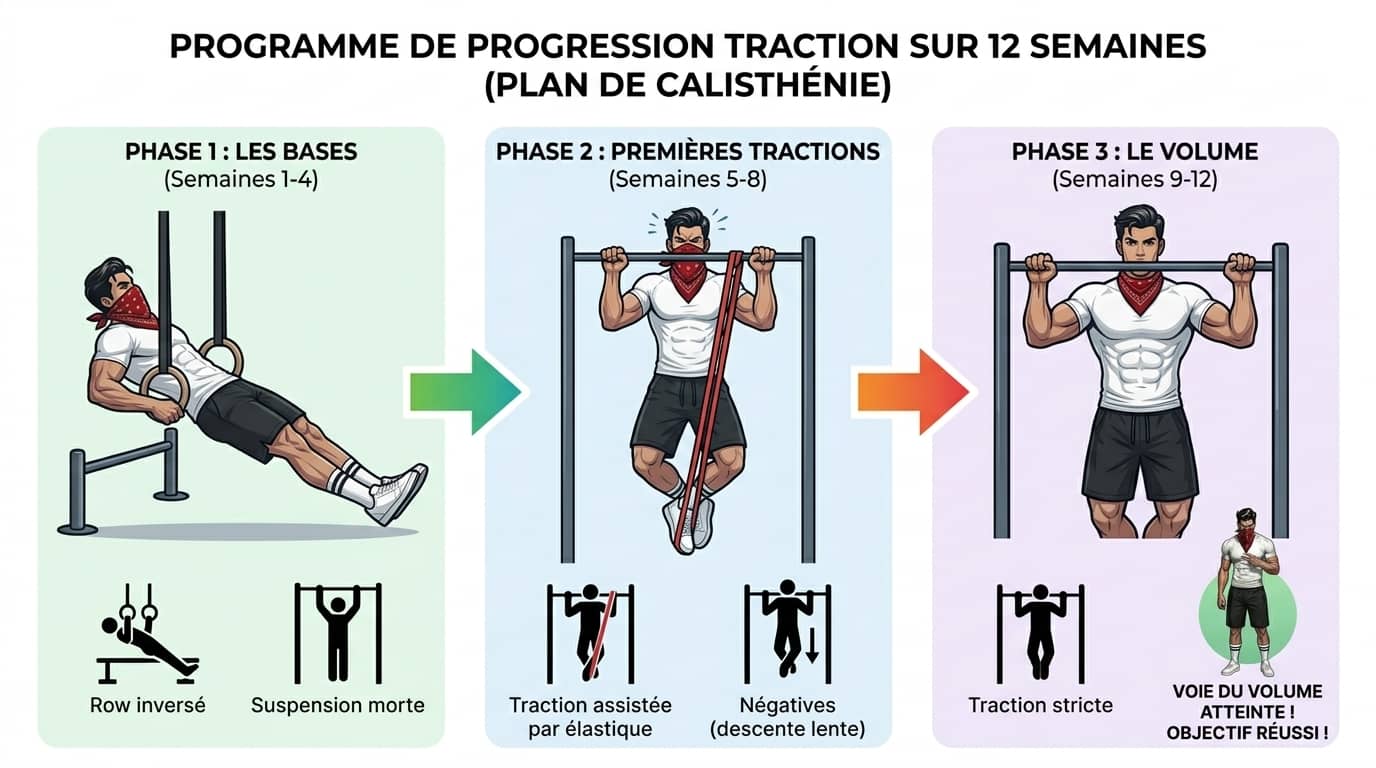 PROGRAMME DE PROGRESSION TRACTION SUR 12 SEMAINES
(PLAN DE CALISTHÉNIE)

PHASE 1 : LES BASES
(Semaines 1-4)

Row inversé

Suspension morte

PHASE 2 : PREMIÈRES TRACTIONS
(Semaines 5-8)

Traction assistée par élastique

Négatives (descente lente)

PHASE 3 : LE VOLUME
(Semaines 9-12)

Traction stricte

VOIE DU VOLUME ATTEINTE ! OBJECTIF RÉUSSI !